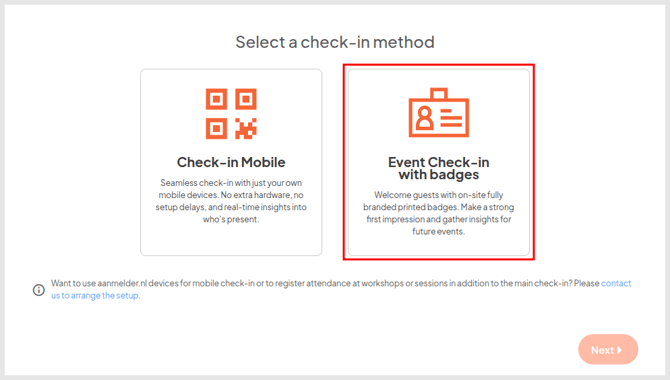 Select a check-in method

Check-in Mobile

Seamless check-in with just your own mobile devices. No extra hardware, no setup delays, and real-time insights into who's present.

Event Check-in with badges

Welcome guests with on-site fully branded printed badges. Make a strong first impression and gather insights for future events.

Want to use aanmelder.nl devices for mobile check-in or to register attendance at workshops or sessions in addition to the main check-in? Please contact us to arrange the setup.

Next